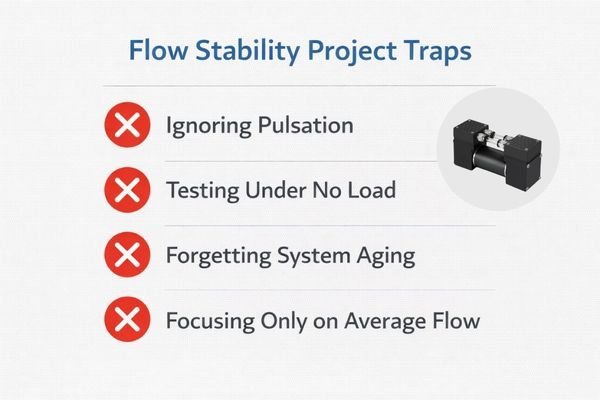 Flow Stability Project Traps

Ignoring Pulsation

Testing Under No Load

Forgetting System Aging

Focusing Only on Average Flow